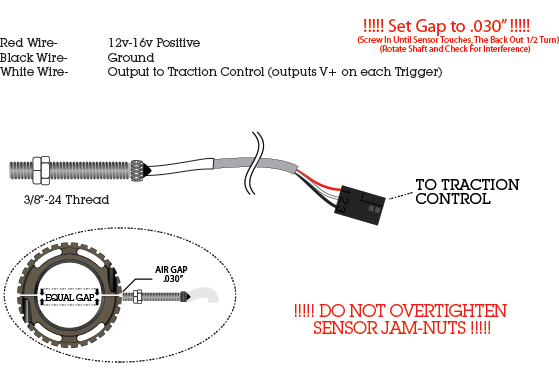 !!!!! Set Gap to .030" !!!!!
(Screw In Until Sensor Touches, The Back Out 1/2 Turn)
(Rotate Shaft and Check For Interference)

Red Wire- 12v-16v Positive
Black Wire- Ground
White Wire- Output to Traction Control (outputs V+ on each Trigger)

3/8"-24 Thread

1 2 3

TO TRACTION CONTROL

AIR GAP .030"

EQUAL GAP

!!!!! DO NOT OVERTIGHTEN SENSOR JAM-NUTS !!!!!